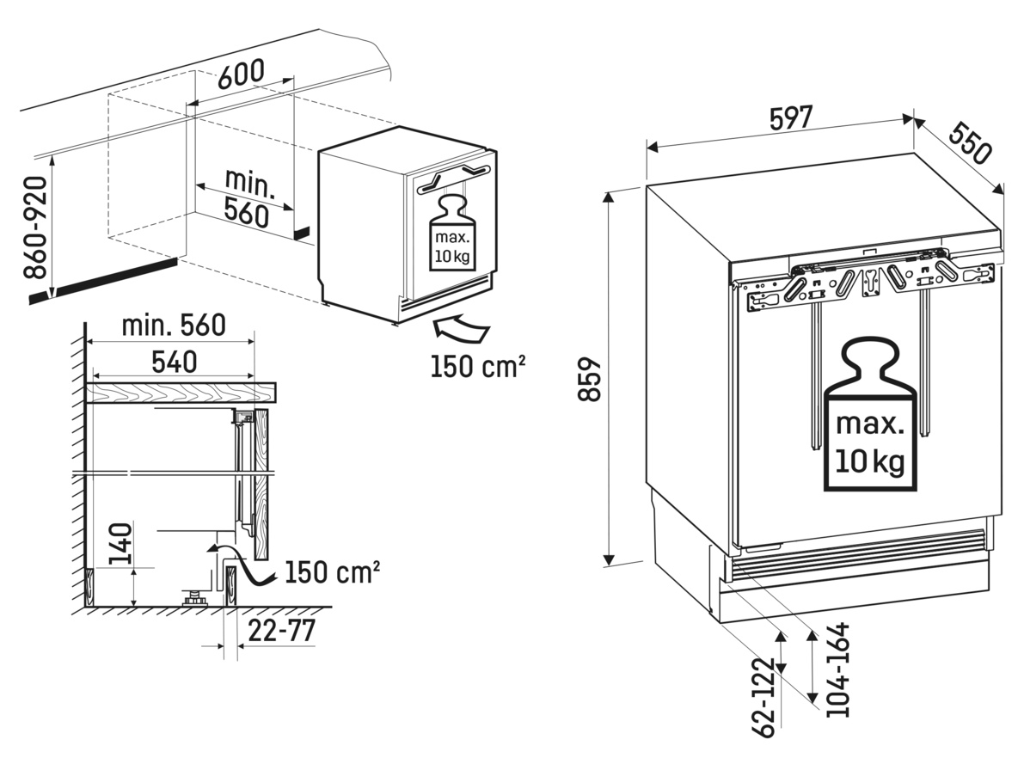 600

860-920

min. 560

max. 10 kg

150 cm²

min. 560

540

140

150 cm²

22-77

597

550

859

max. 10 kg

62-122

104-164