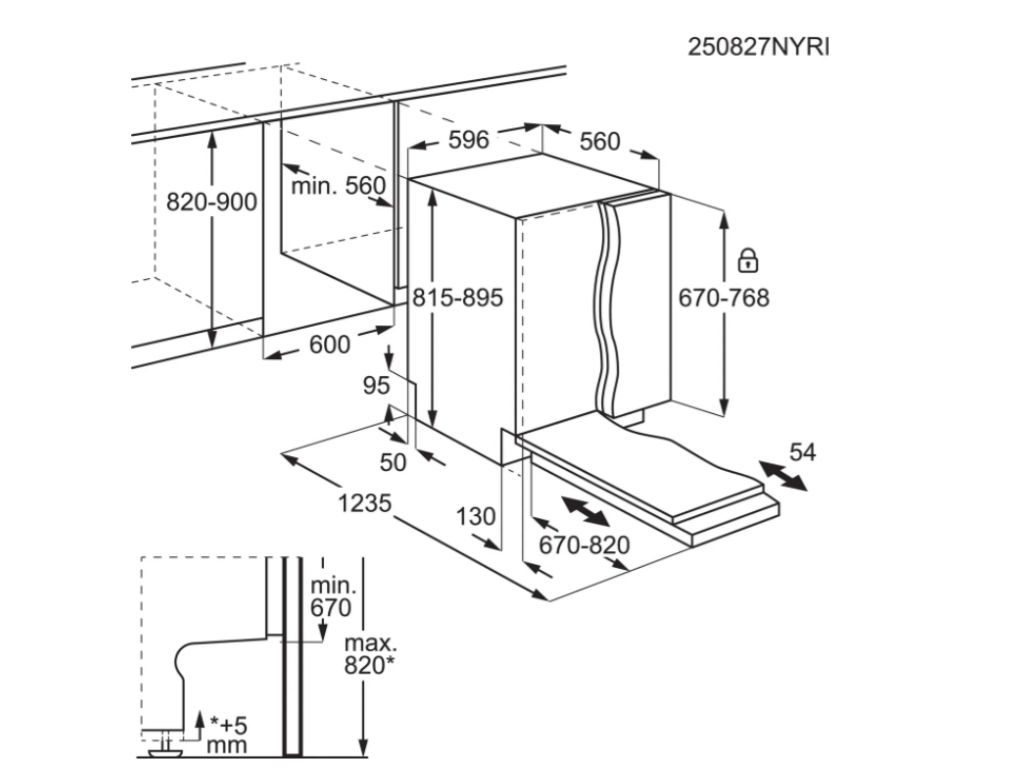 250827NYRI

596
560
820-900
min. 560
815-895
670-768
600
95
50
54
1235
130
670-820

min. 670
max. 820*
*+5 mm