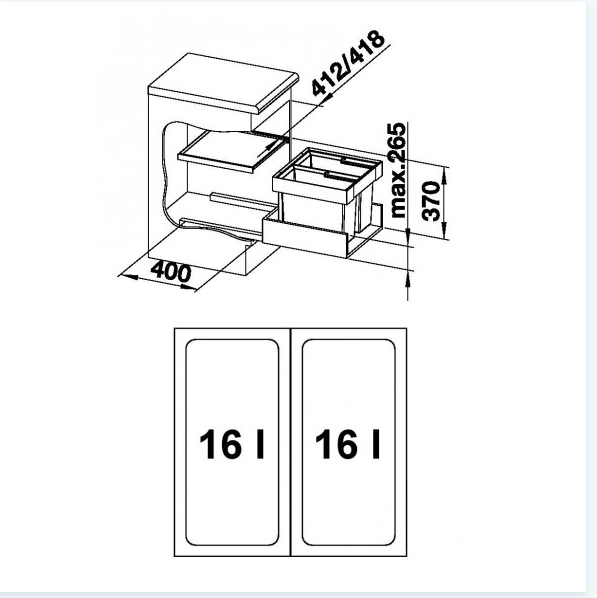 412/418

max. 265

370

400

16 l

16 l